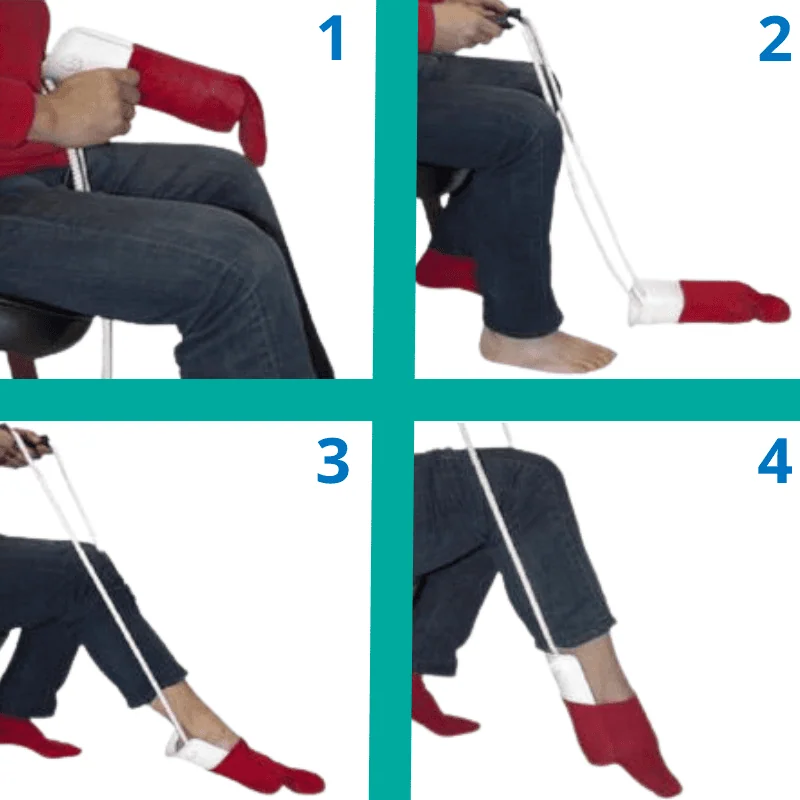 1

2

3

4